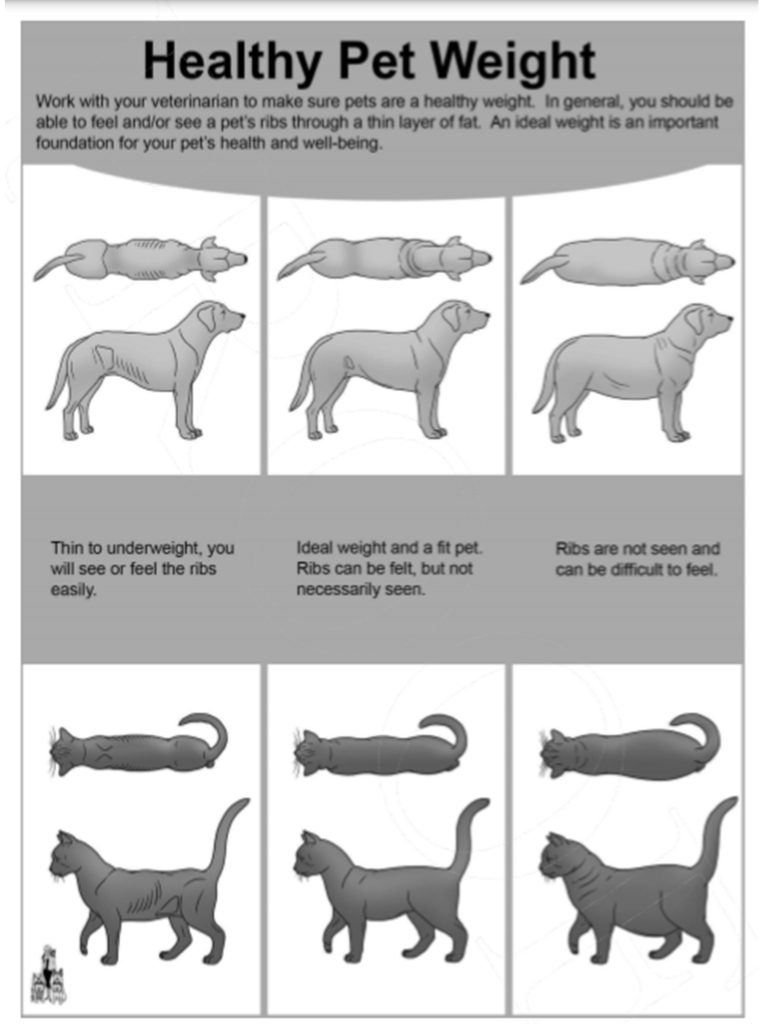 Healthy Pet Weight

Work with your veterinarian to make sure pets are a healthy weight. In general, you should be able to feel and/or see a pet's ribs through a thin layer of fat. An ideal weight is an important foundation for your pet's health and well-being.

Thin to underweight, you will see or feel the ribs easily.

Ideal weight and a fit pet. Ribs can be felt, but not necessarily seen.

Ribs are not seen and can be difficult to feel.